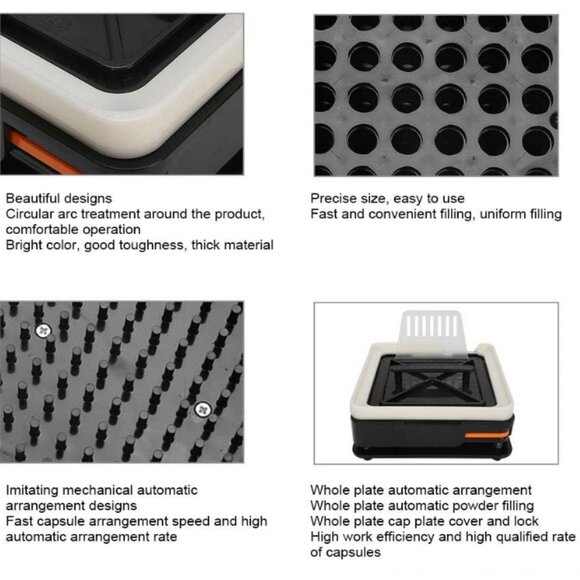 Beautiful designs
Circular arc treatment around the product, comfortable operation
Bright color, good toughness, thick material

Precise size, easy to use
Fast and convenient filling, uniform filling

Imitating mechanical automatic arrangement designs
Fast capsule arrangement speed and high automatic arrangement rate

Whole plate automatic arrangement
Whole plate automatic powder filling
Whole plate cap plate cover and lock
High work efficiency and high qualified rate of capsules